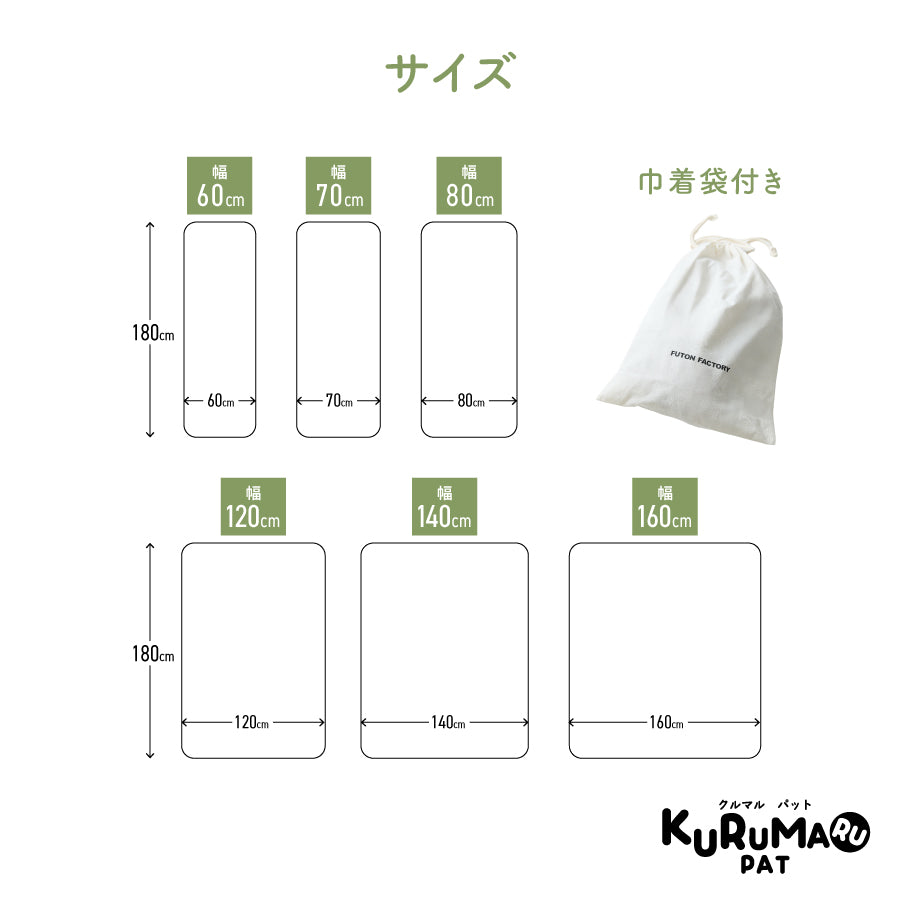 サイズ

幅
60cm

幅
70cm

幅
80cm

巾着袋付き

180cm

60cm

70cm

80cm

FUTON FACTORY

幅
120cm

幅
140cm

幅
160cm

180cm

120cm

140cm

160cm

クルマル パット
KURUMARU
PAT