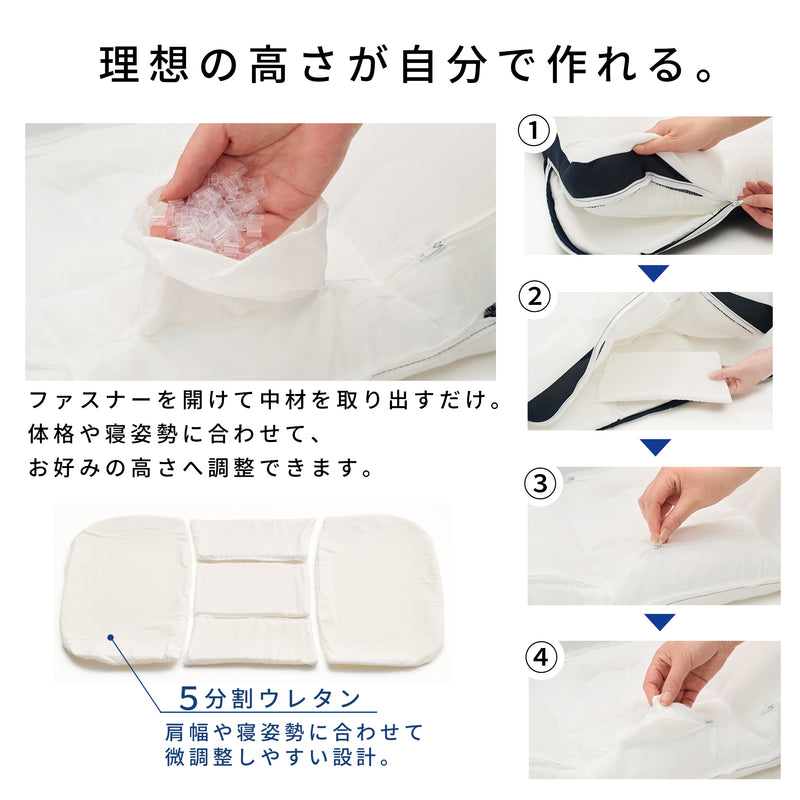 理想の高さが自分で作れる。

ファスナーを開けて中材を取り出すだけ。
体格や寝姿勢に合わせて、
お好みの高さへ調整できます。

5分割ウレタン
肩幅や寝姿勢に合わせて
微調整しやすい設計。

①

②

③

④